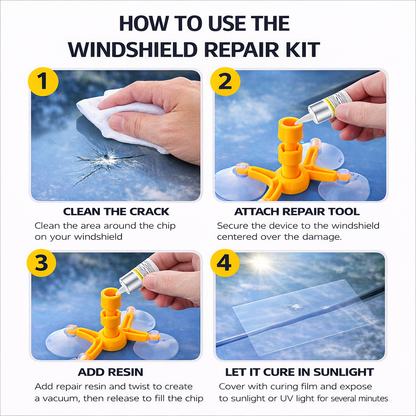 HOW TO USE THE WINDSHIELD REPAIR KIT

1

CLEAN THE CRACK

Clean the area around the chip on your windshield

2

ATTACH REPAIR TOOL

Secure the device to the windshield centered over the damage.

3

ADD RESIN

Add repair resin and twist to create a vacuum, then release to fill the chip

4

LET IT CURE IN SUNLIGHT

Cover with curing film and expose to sunlight or UV light for several minutes