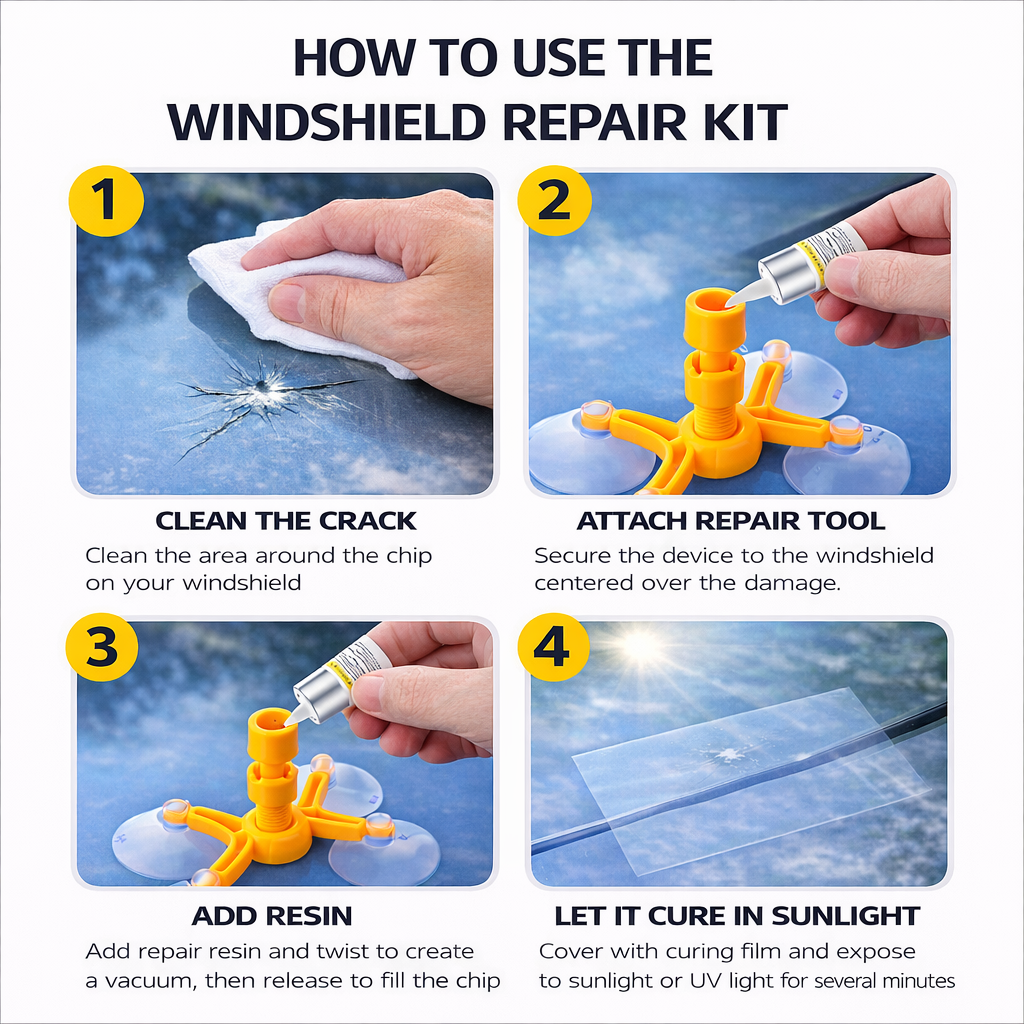 HOW TO USE THE WINDSHIELD REPAIR KIT

1

CLEAN THE CRACK

Clean the area around the chip on your windshield

2

ATTACH REPAIR TOOL

Secure the device to the windshield centered over the damage.

3

ADD RESIN

Add repair resin and twist to create a vacuum, then release to fill the chip

4

LET IT CURE IN SUNLIGHT

Cover with curing film and expose to sunlight or UV light for several minutes